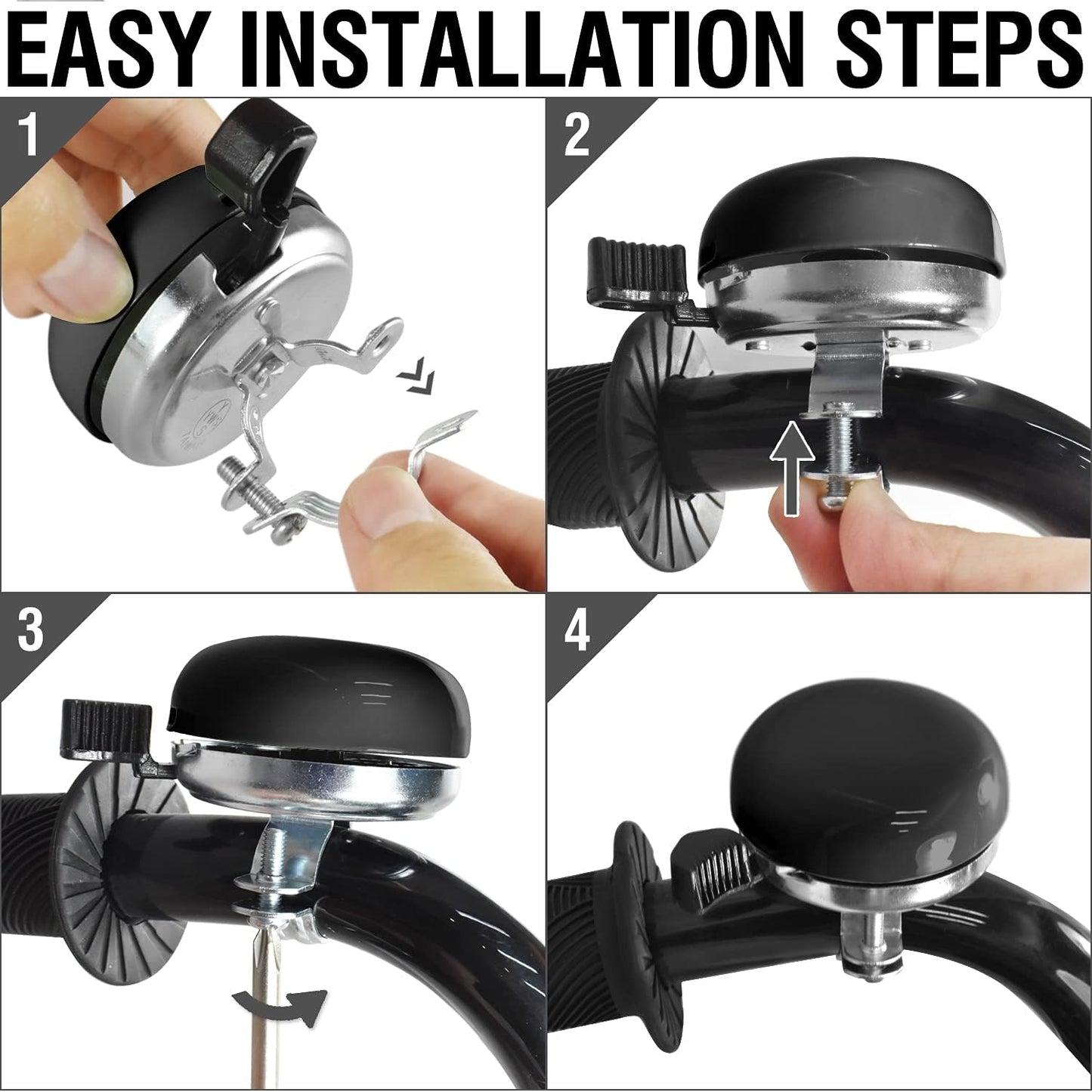 EASY INSTALLATION STEPS

1

2

3

4