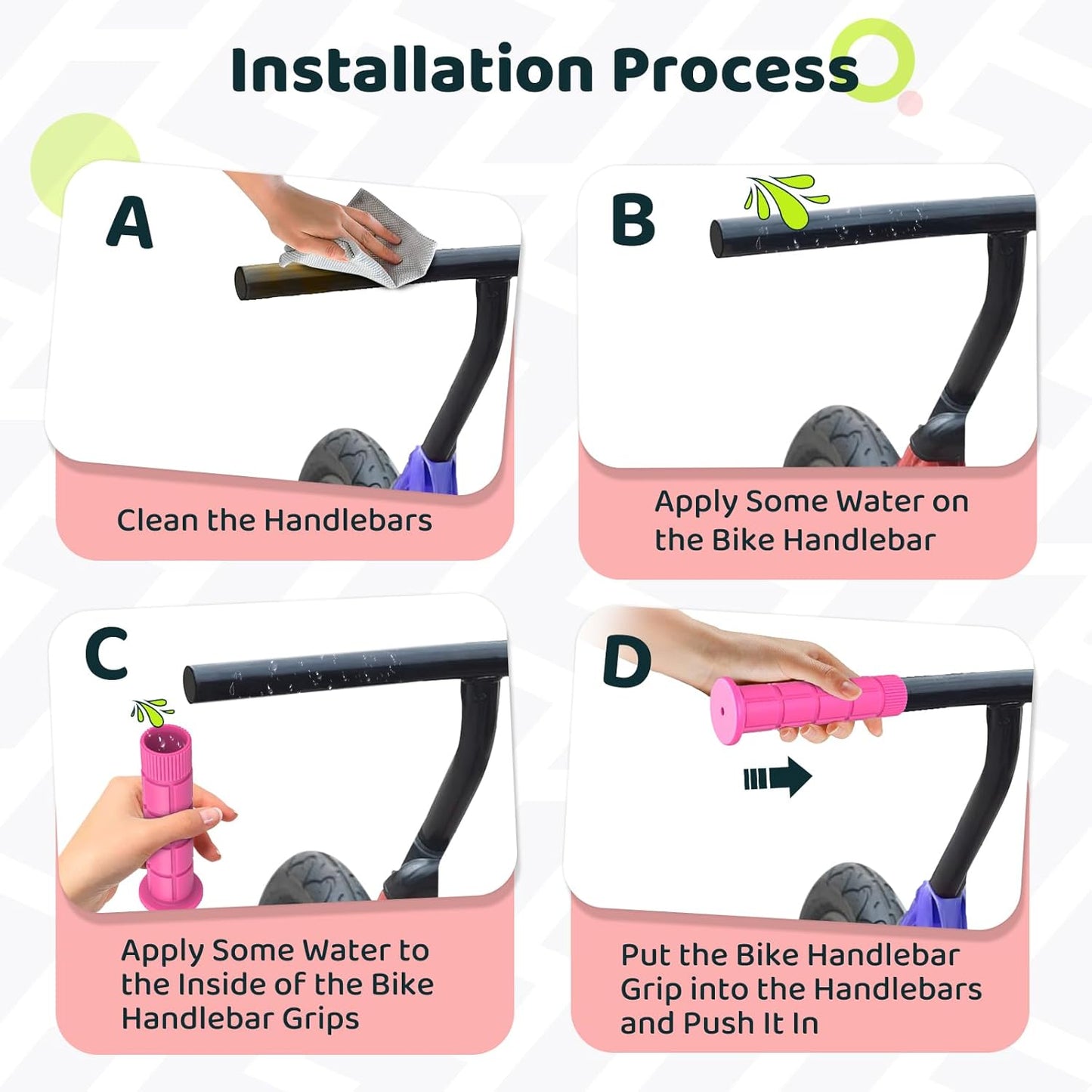 Installation Process

A

Clean the Handlebars

B

Apply Some Water on the Bike Handlebar

C

Apply Some Water to the Inside of the Bike Handlebar Grips

D

Put the Bike Handlebar Grip into the Handlebars and Push It In